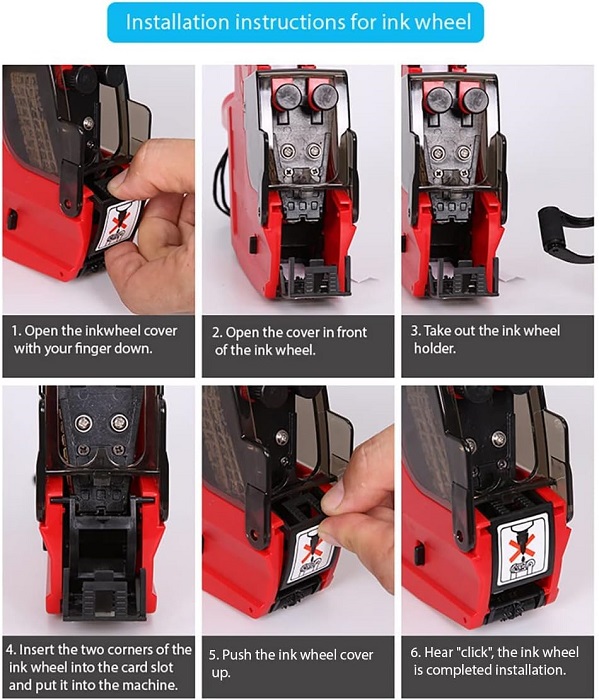 Installation instructions for ink wheel

1. Open the inkwheel cover with your finger down.

2. Open the cover in front of the ink wheel.

3. Take out the ink wheel holder.

4. Insert the two corners of the ink wheel into the card slot and put it into the machine.

5. Push the ink wheel cover up.

6. Hear "click", the ink wheel is completed installation.