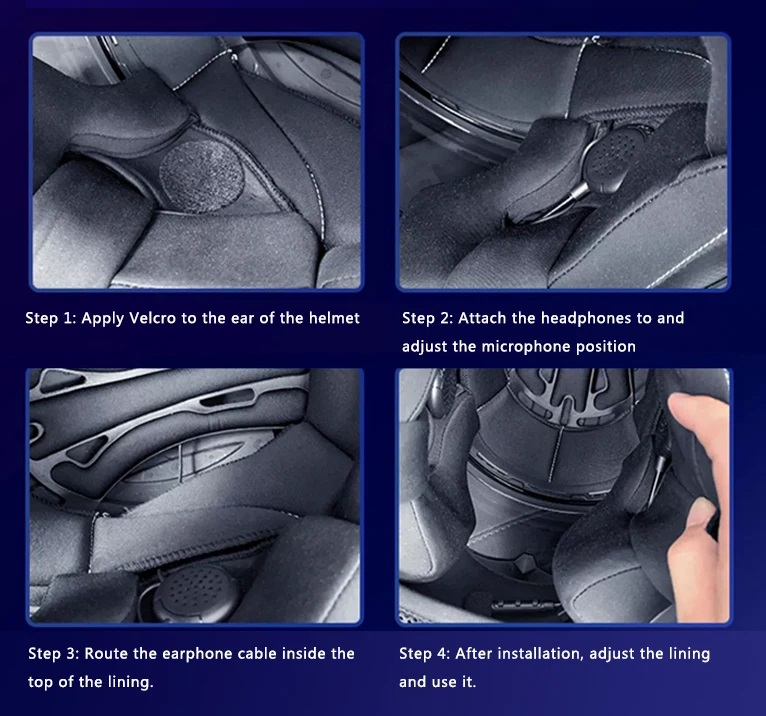 Step 1: Apply Velcro to the ear of the helmet

Step 2: Attach the headphones to and adjust the microphone position

Step 3: Route the earphone cable inside the top of the lining.

Step 4: After installation, adjust the lining and use it.